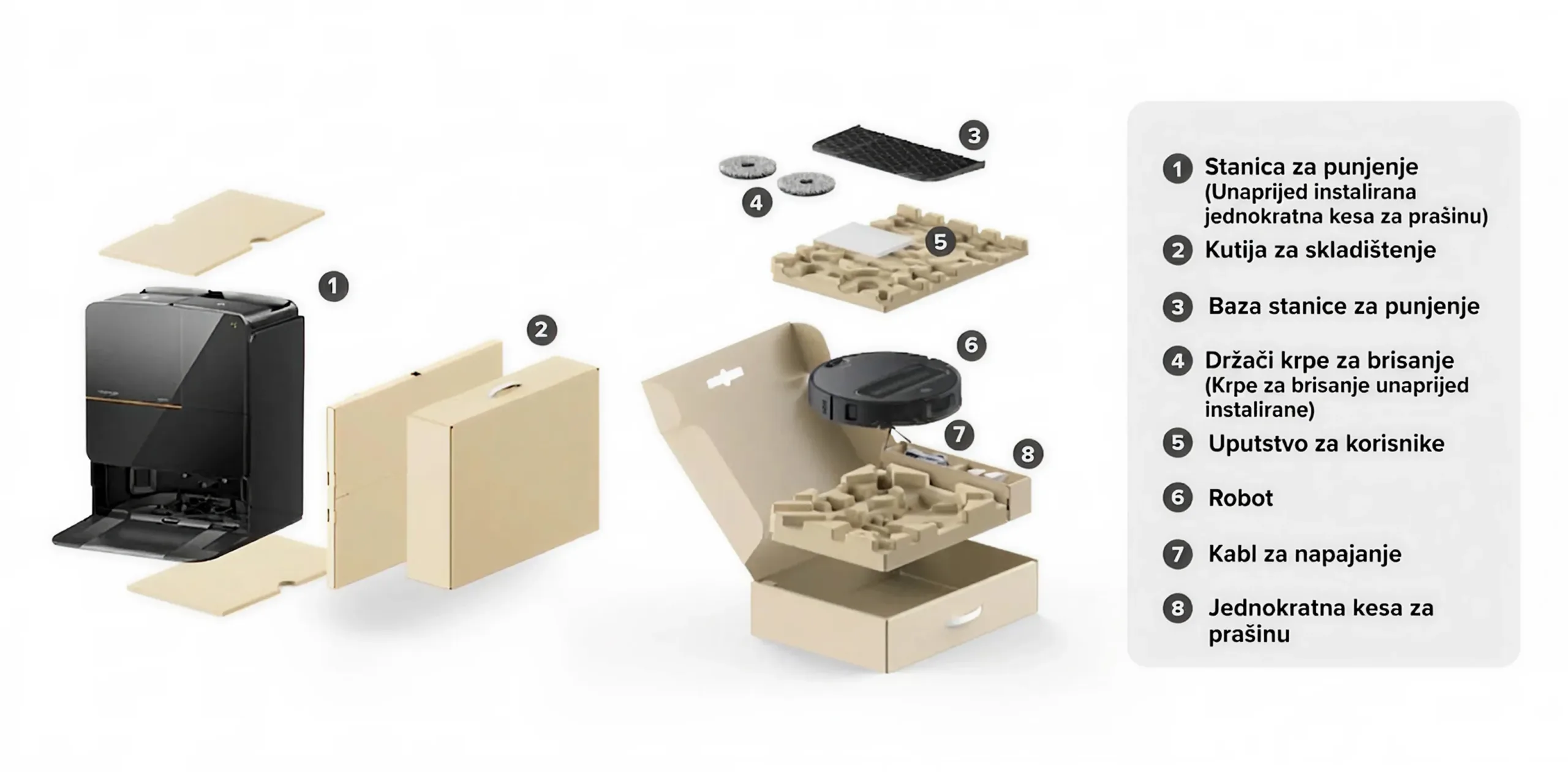 1
2
3
4
5
6
7
8

1 Stanica za punjenje (Unaprijed instalirana jednokratna kesa za prašinu)
2 Kutija za skladištenje
3 Baza stanice za punjenje
4 Držači krpe za brisanje (Krpe za brisanje unaprijed instalirane)
5 Uputstvo za korisnike
6 Robot
7 Kabl za napajanje
8 Jednokratna kesa za prašinu